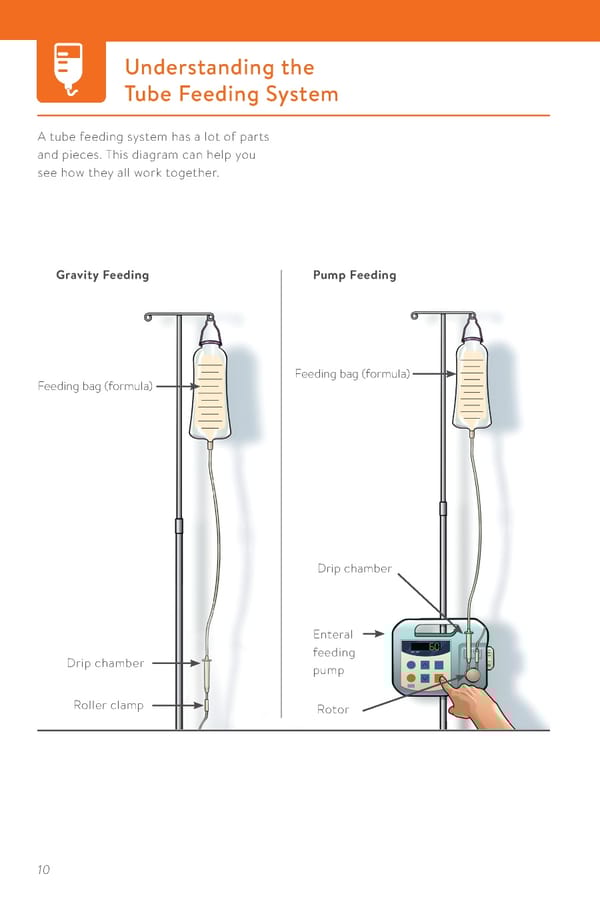 Understanding the Tube Feeding System

A tube feeding system has a lot of parts and pieces. This diagram can help you see how they all work together.

Gravity Feeding

Feeding bag (formula)

Drip chamber

Roller clamp

Pump Feeding

Feeding bag (formula)

Drip chamber

Enteral feeding pump

60

Rotor

10